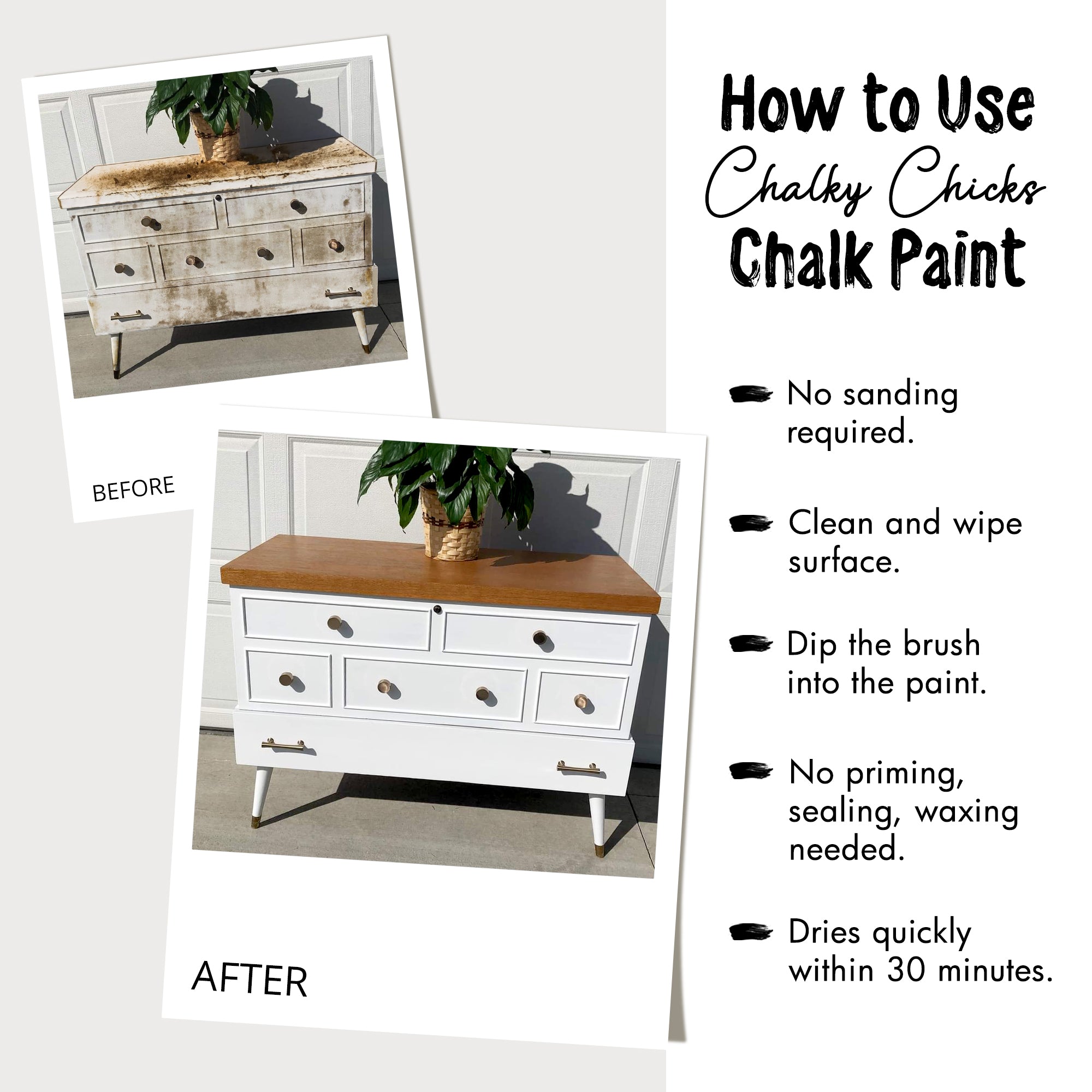 BEFORE

AFTER

How to Use
Chalky Chicks
Chalk Paint

No sanding required.

Clean and wipe surface.

Dip the brush into the paint.

No priming, sealing, waxing needed.

Dries quickly within 30 minutes.