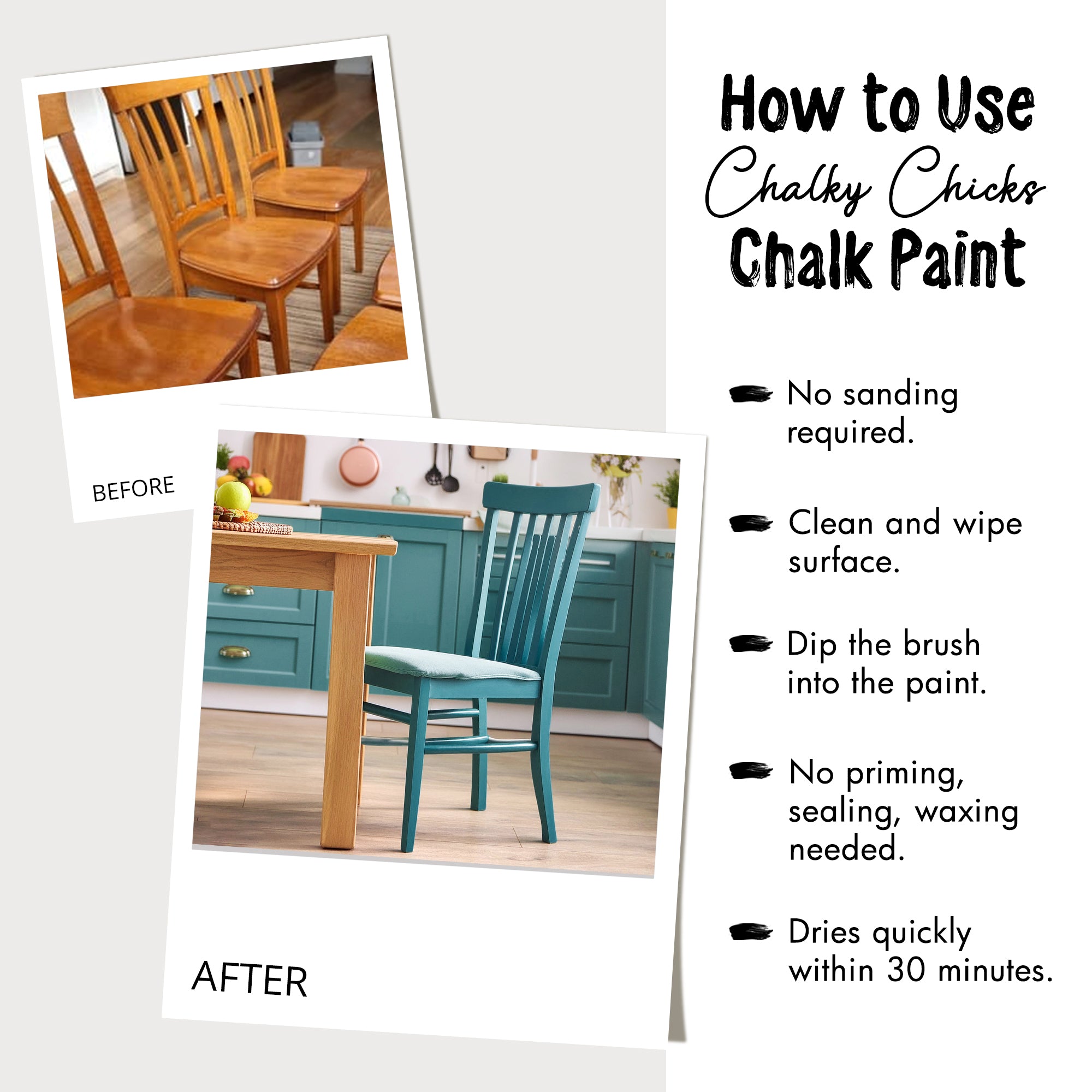 BEFORE

AFTER

How to Use
Chalky Chicks
Chalk Paint

No sanding required.

Clean and wipe surface.

Dip the brush into the paint.

No priming, sealing, waxing needed.

Dries quickly within 30 minutes.