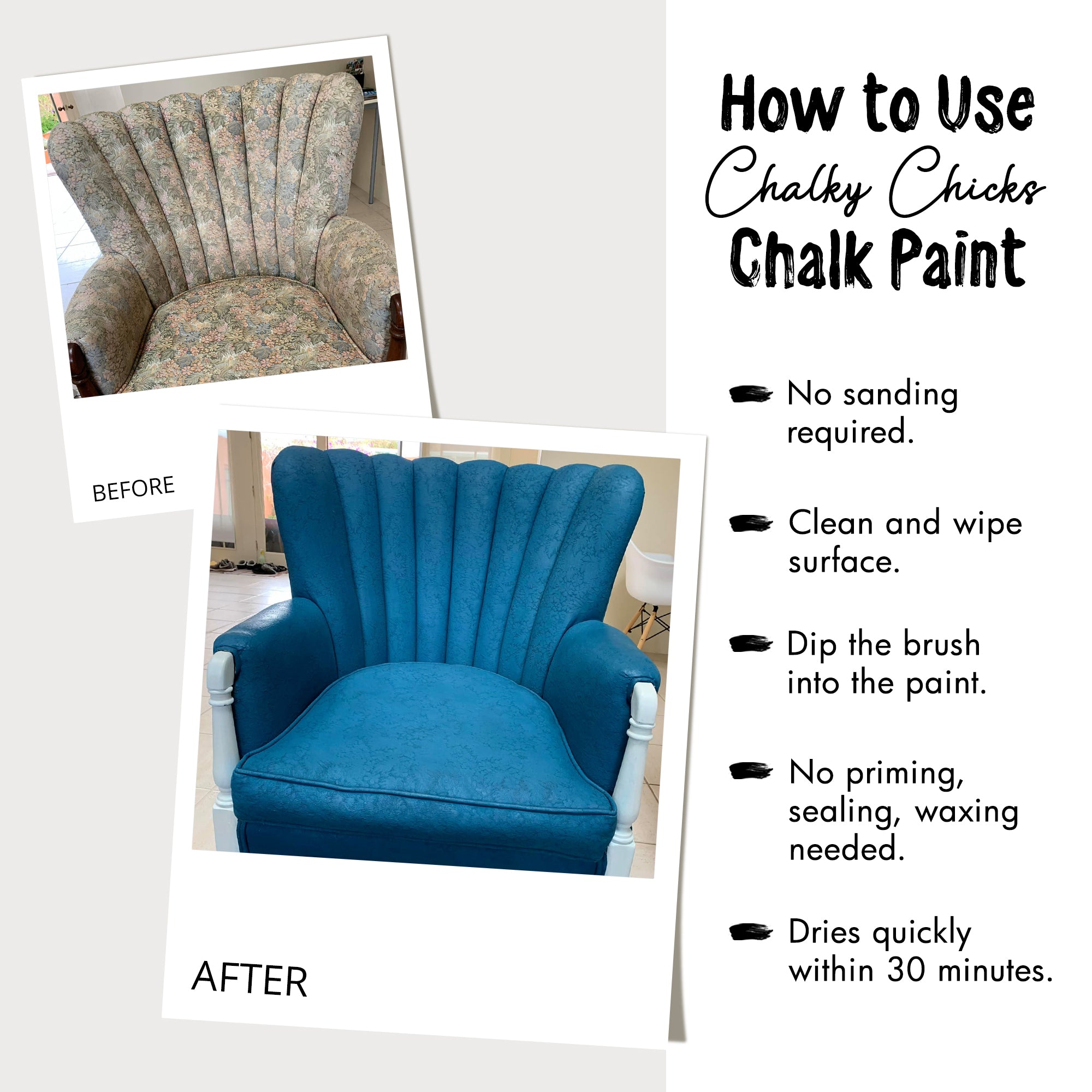 BEFORE

AFTER

How to Use
Chalky Chicks
Chalk Paint

No sanding required.

Clean and wipe surface.

Dip the brush into the paint.

No priming, sealing, waxing needed.

Dries quickly within 30 minutes.