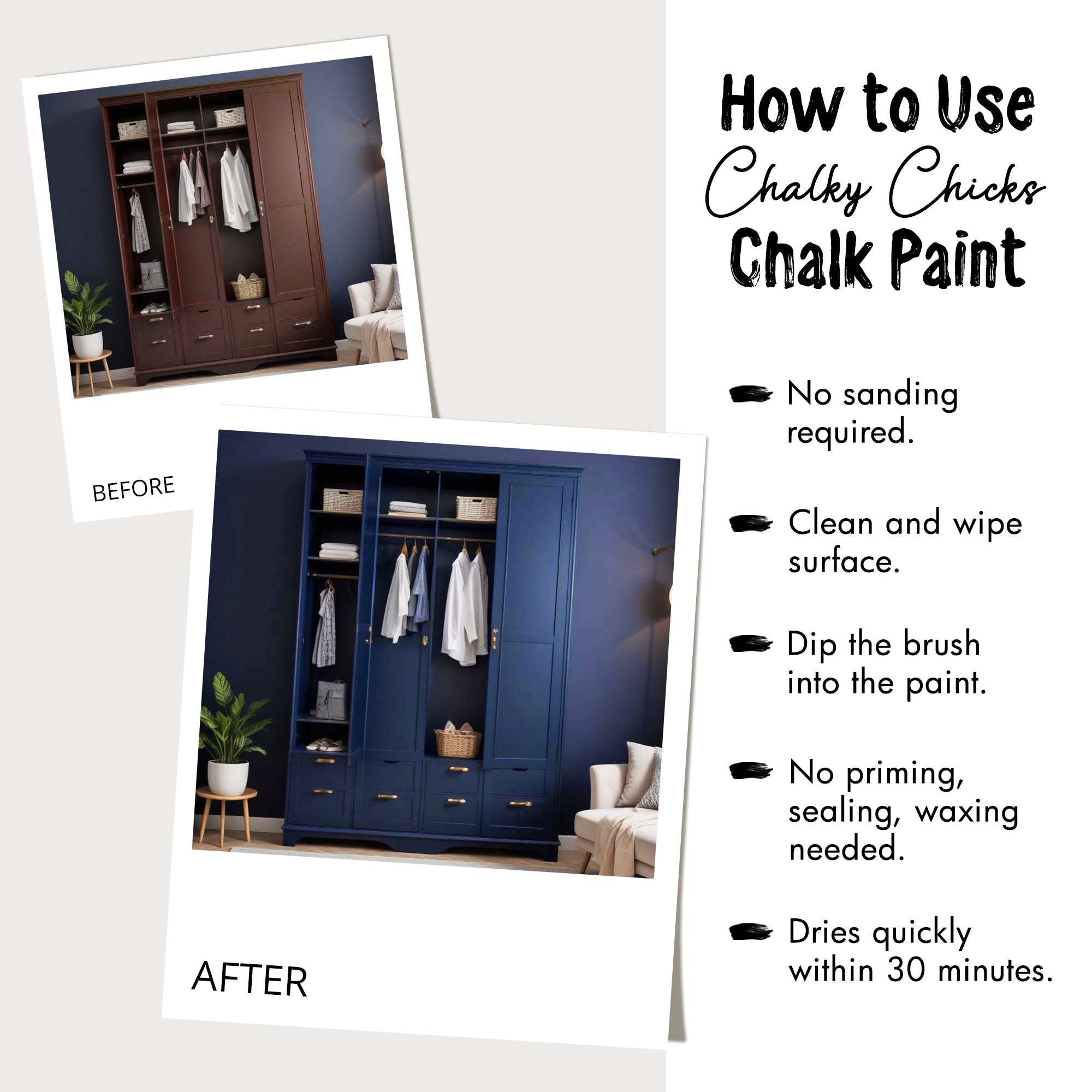 BEFORE

AFTER

How to Use
Chalky Chicks
Chalk Paint

No sanding required.

Clean and wipe surface.

Dip the brush into the paint.

No priming, sealing, waxing needed.

Dries quickly within 30 minutes.