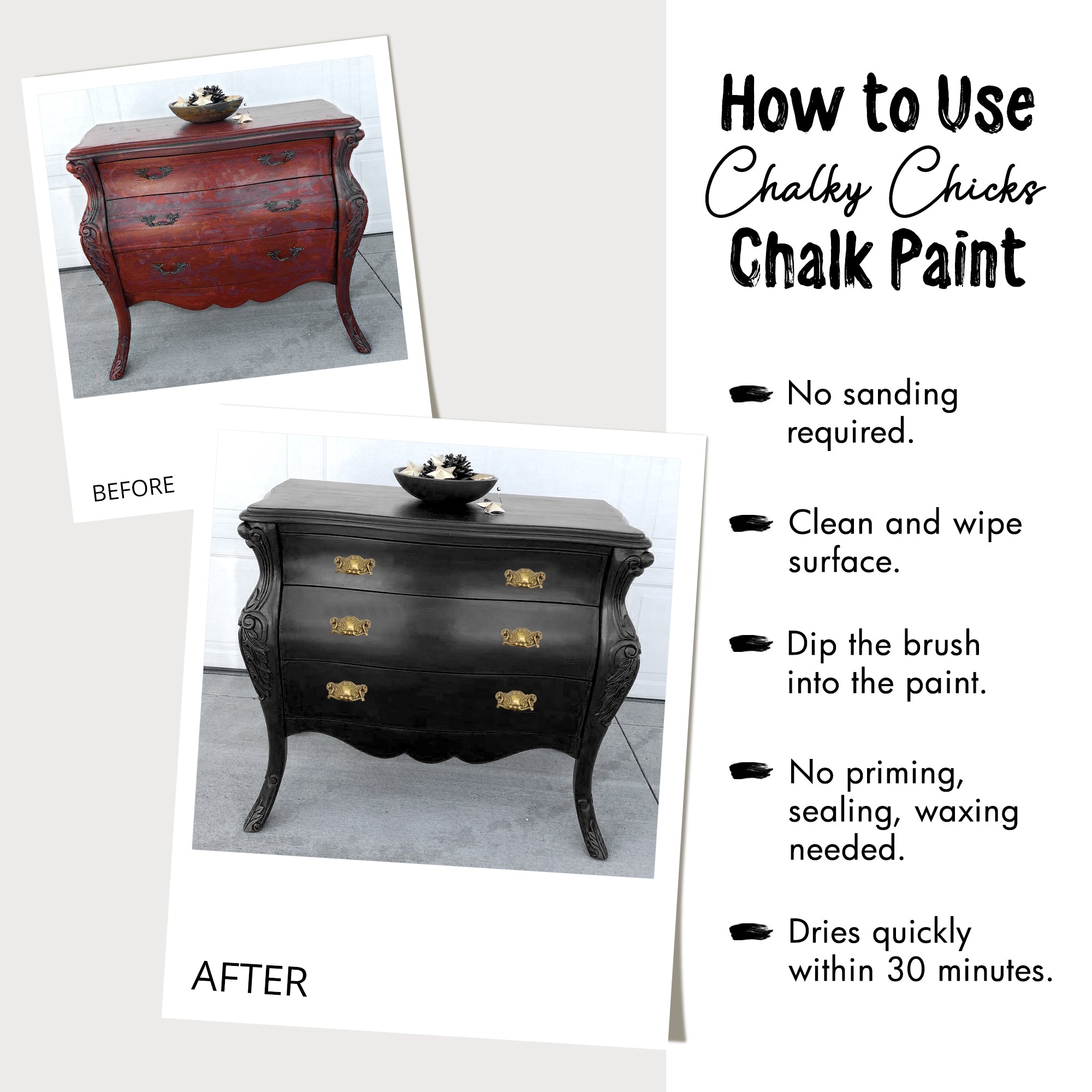 BEFORE

AFTER

How to Use
Chalky Chicks
Chalk Paint

No sanding required.

Clean and wipe surface.

Dip the brush into the paint.

No priming, sealing, waxing needed.

Dries quickly within 30 minutes.