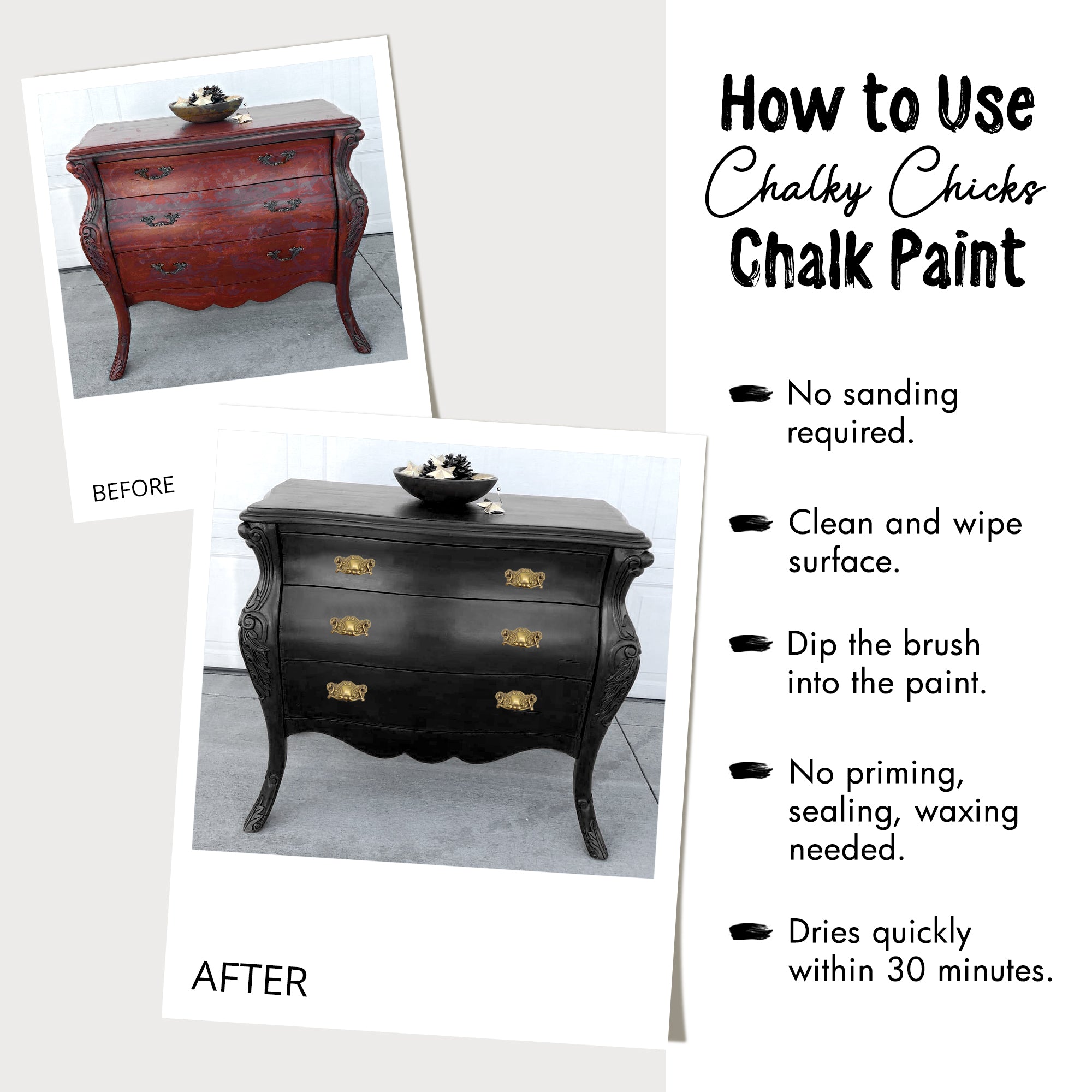 BEFORE

AFTER

How to Use
Chalky Chicks
Chalk Paint

No sanding required.

Clean and wipe surface.

Dip the brush into the paint.

No priming, sealing, waxing needed.

Dries quickly within 30 minutes.