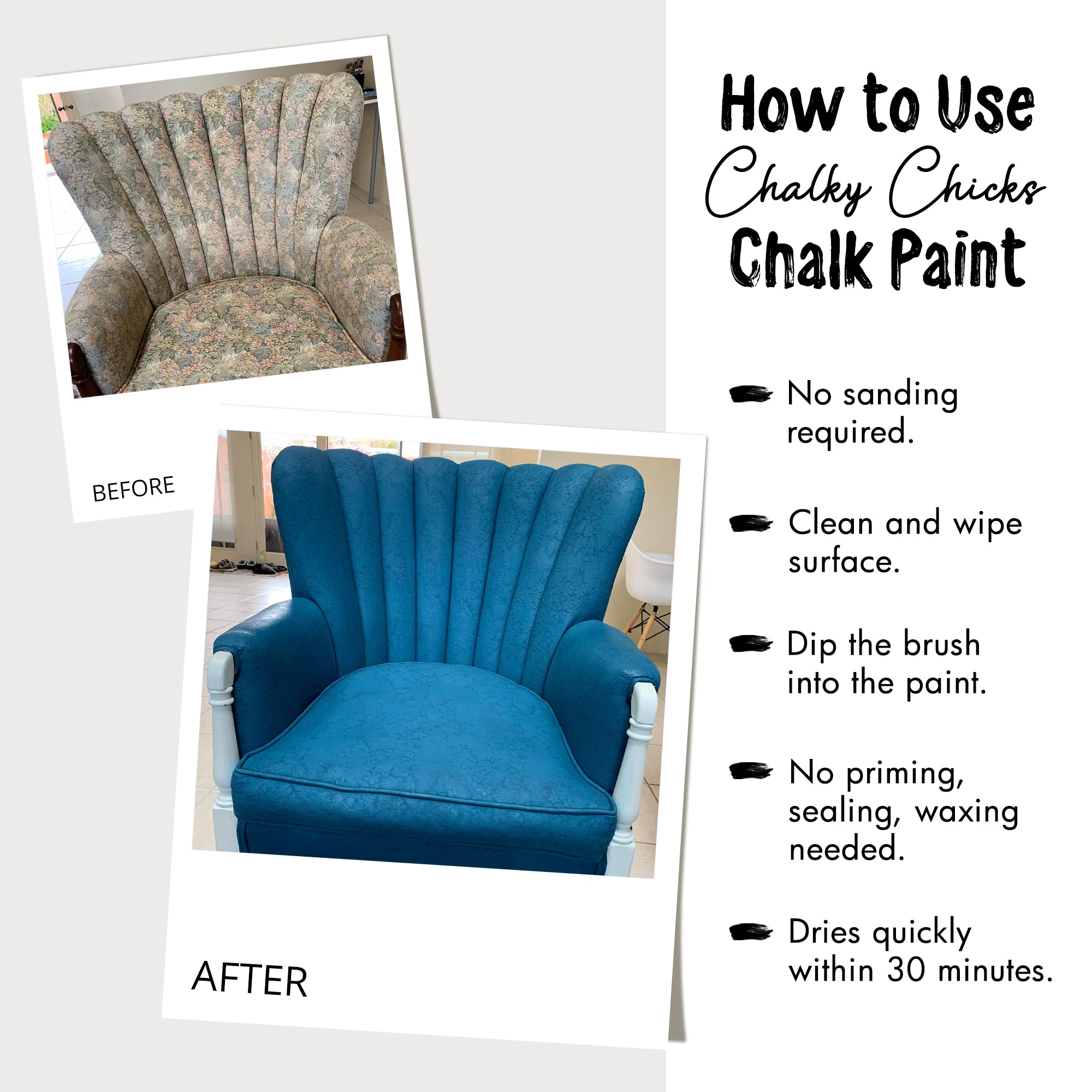 BEFORE

AFTER

How to Use
Chalky Chicks
Chalk Paint

No sanding required.

Clean and wipe surface.

Dip the brush into the paint.

No priming, sealing, waxing needed.

Dries quickly within 30 minutes.