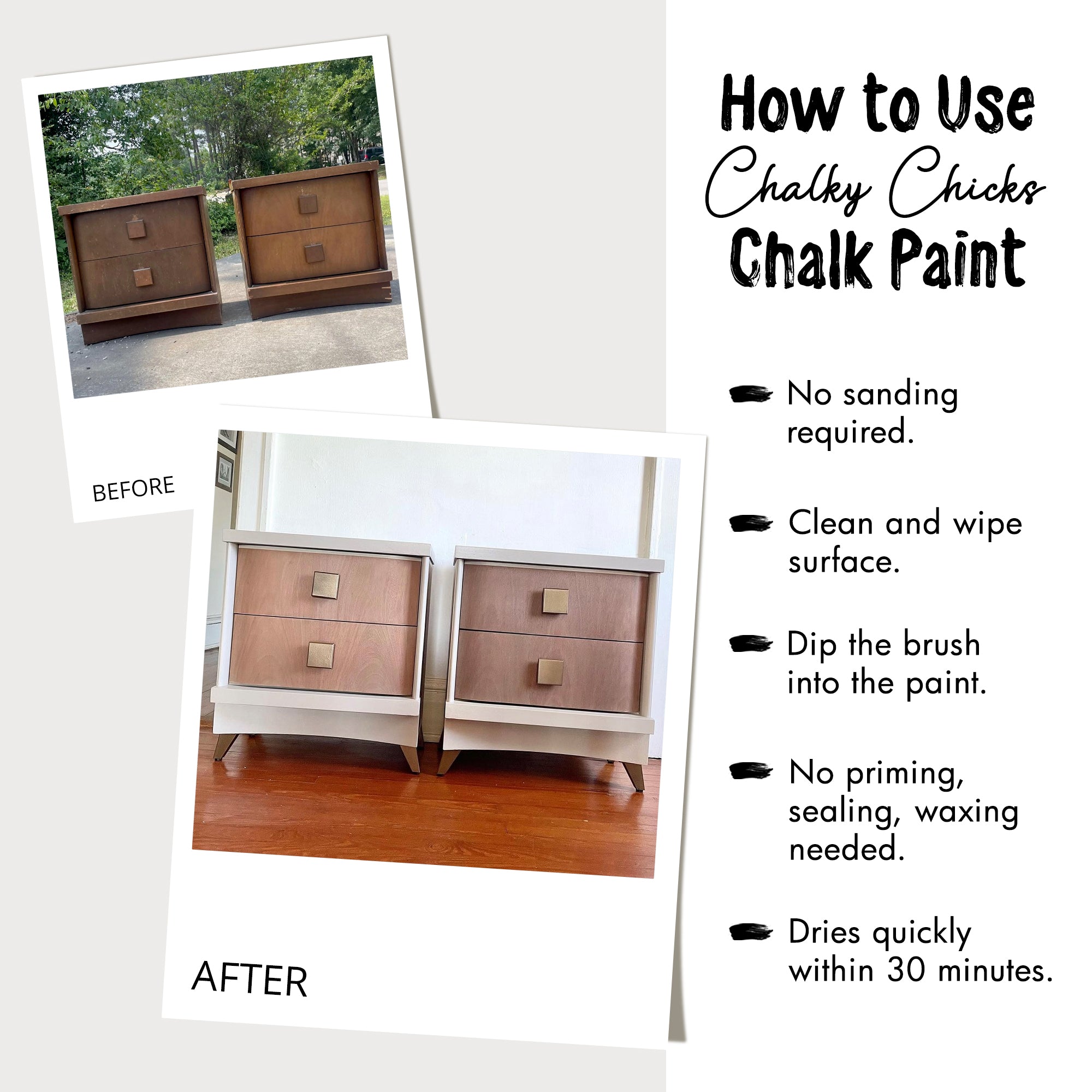 BEFORE

AFTER

How to Use
Chalky Chicks
Chalk Paint

No sanding required.

Clean and wipe surface.

Dip the brush into the paint.

No priming, sealing, waxing needed.

Dries quickly within 30 minutes.