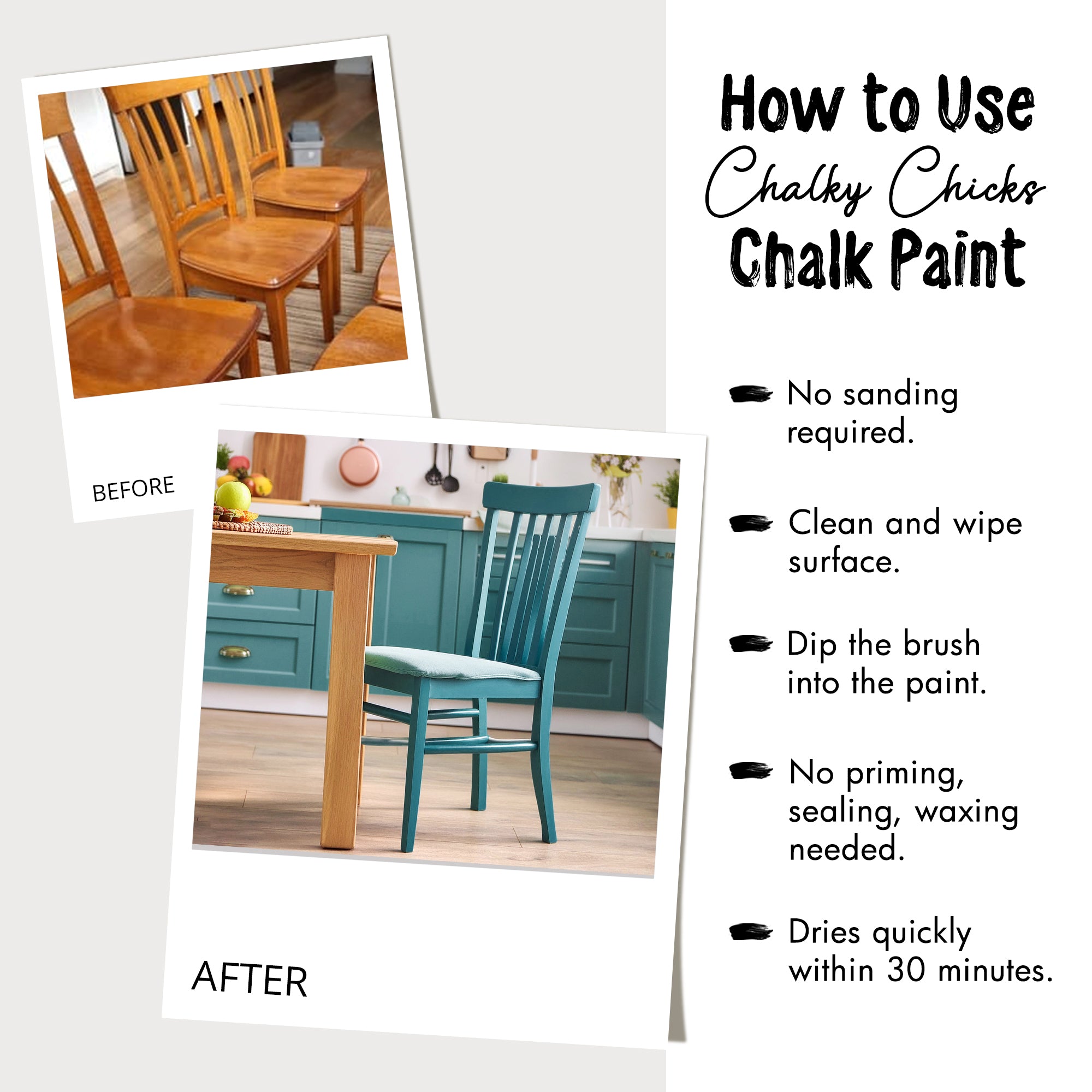 BEFORE

AFTER

How to Use
Chalky Chicks
Chalk Paint

No sanding required.

Clean and wipe surface.

Dip the brush into the paint.

No priming, sealing, waxing needed.

Dries quickly within 30 minutes.